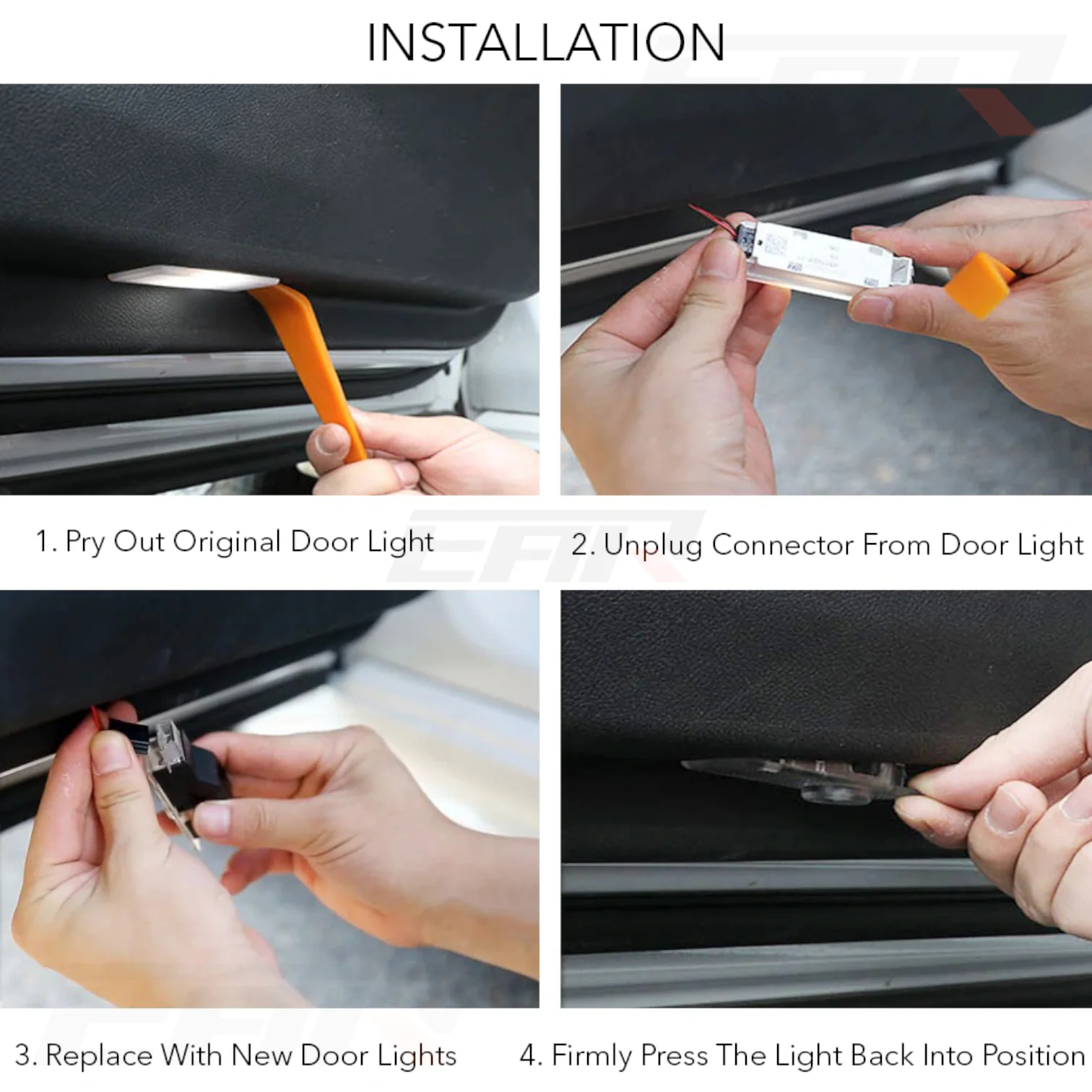 INSTALLATION

1. Pry Out Original Door Light

2. Unplug Connector From Door Light

3. Replace With New Door Lights

4. Firmly Press The Light Back Into Position